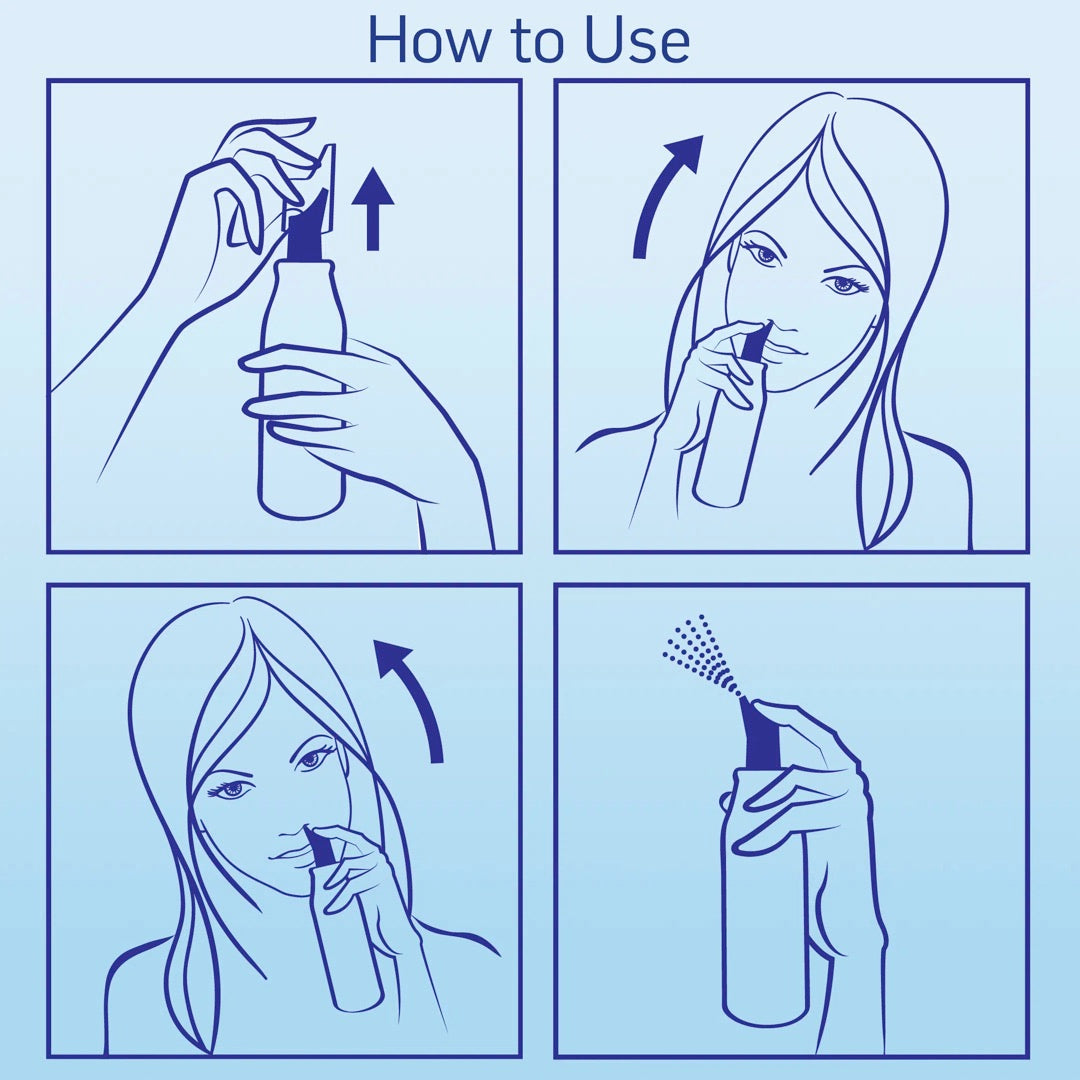 How to Use